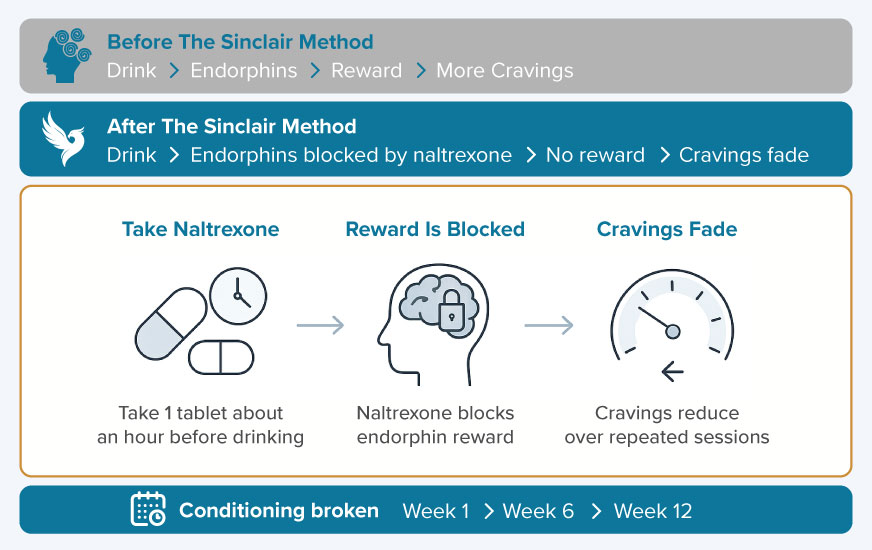 Before The Sinclair Method
Drink > Endorphins > Reward > More Cravings

After The Sinclair Method
Drink > Endorphins blocked by naltrexone > No reward > Cravings fade

Take Naltrexone

Take 1 tablet about an hour before drinking

Reward Is Blocked

Naltrexone blocks endorphin reward

Cravings Fade

Cravings reduce over repeated sessions

Conditioning broken Week 1 > Week 6 > Week 12